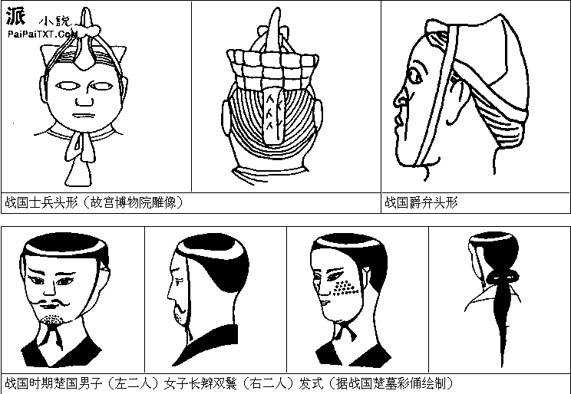 派 小說
PaiPaiTXT.CoM

战国士兵头形（故宫博物院雕像）

战国爵弁头形

战国时期楚国男子（左二人）女子长辫双鬟（右二人）发式（据战国楚墓彩俑绘制）